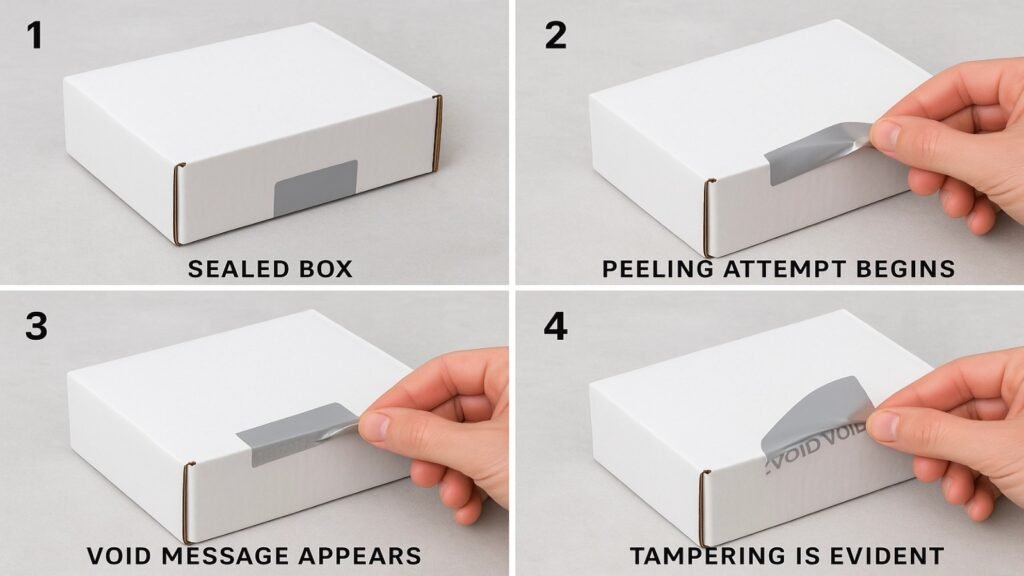 1

SEALED BOX

2

PEELING ATTEMPT BEGINS

3

VOID MESSAGE APPEARS

4

VOID VOID

TAMPERING IS EVIDENT