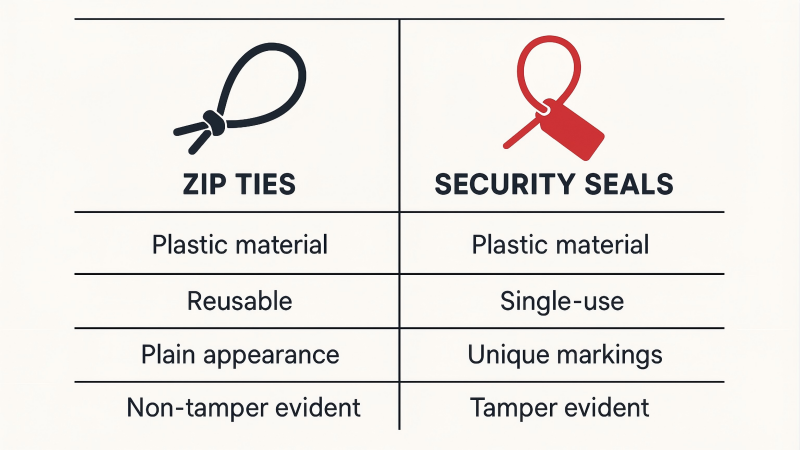 | ZIP TIES | SECURITY SEALS |
|---|---|
| Plastic material | Plastic material |
| Reusable | Single-use |
| Plain appearance | Unique markings |
| Non-tamper evident | Tamper evident |